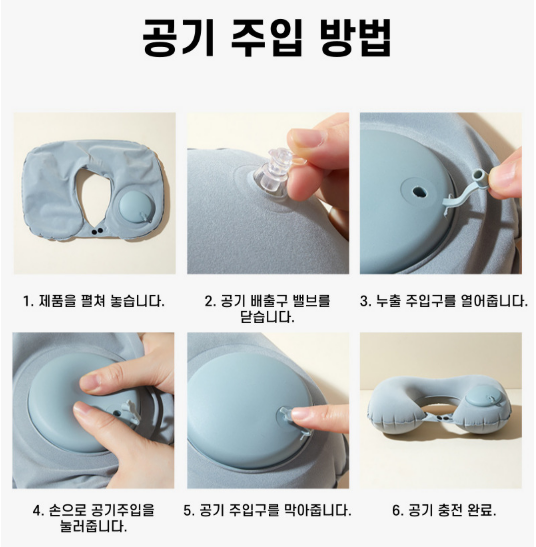 공기 주입 방법

1. 제품을 펼쳐 놓습니다.

2. 공기 배출구 밸브를 닫습니다.

3. 누출 주입구를 열어줍니다.

4. 손으로 공기주입을 눌러줍니다.

5. 공기 주입구를 막아줍니다.

6. 공기 충전 완료.